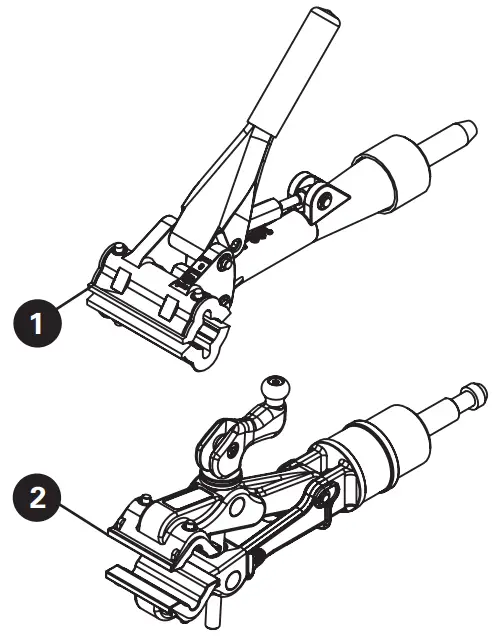 1

2