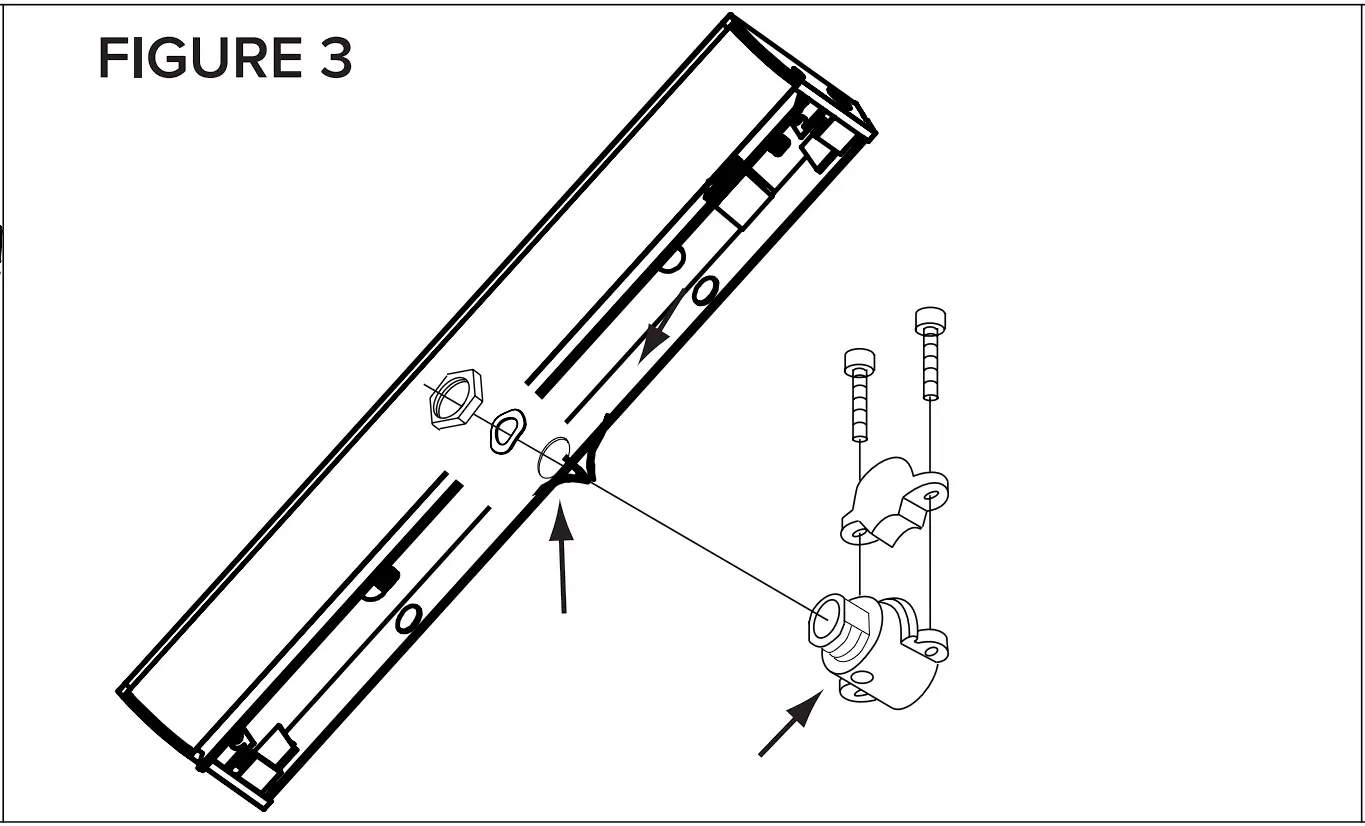 FIGURE 3