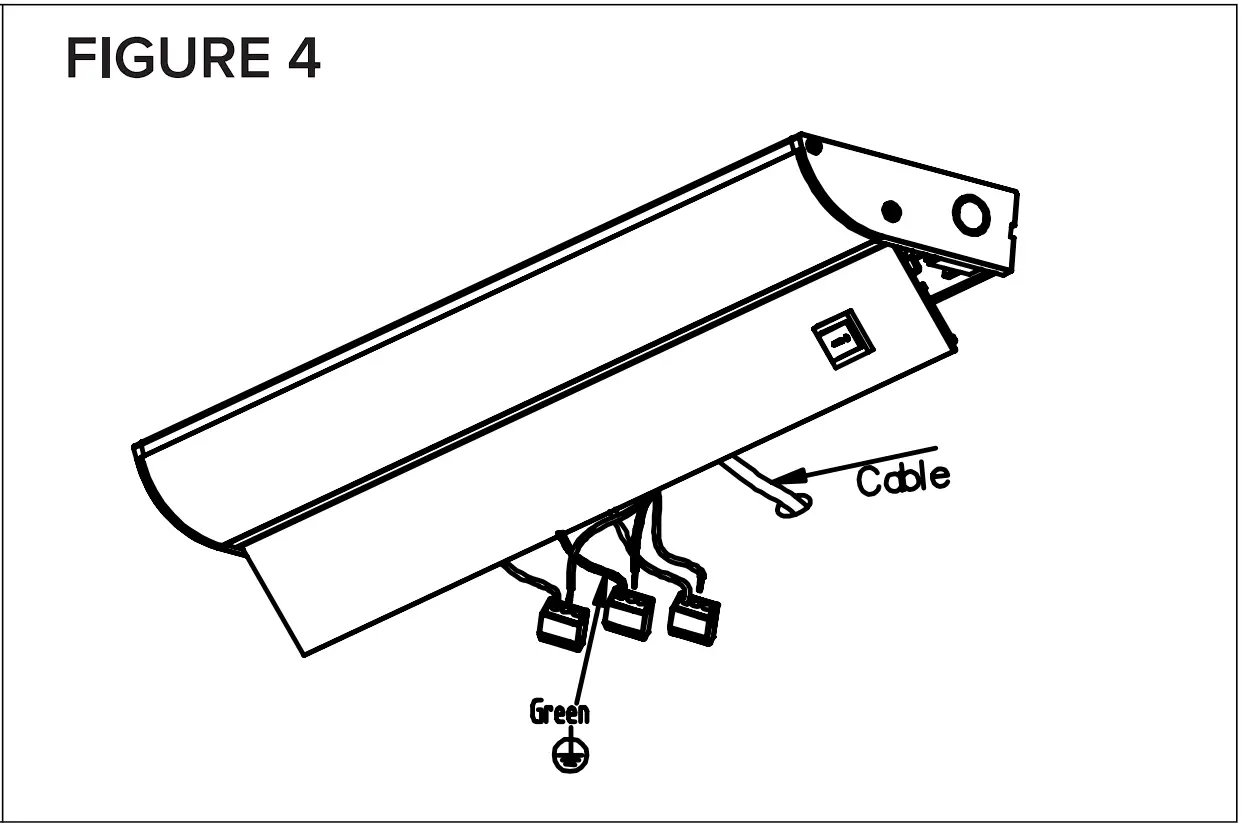 FIGURE 4

Cable

Green