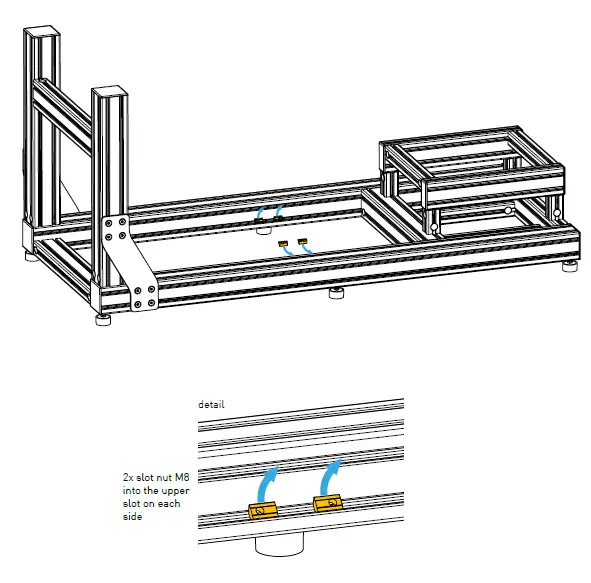 detail

2x slot nut M8 into the upper slot on each side