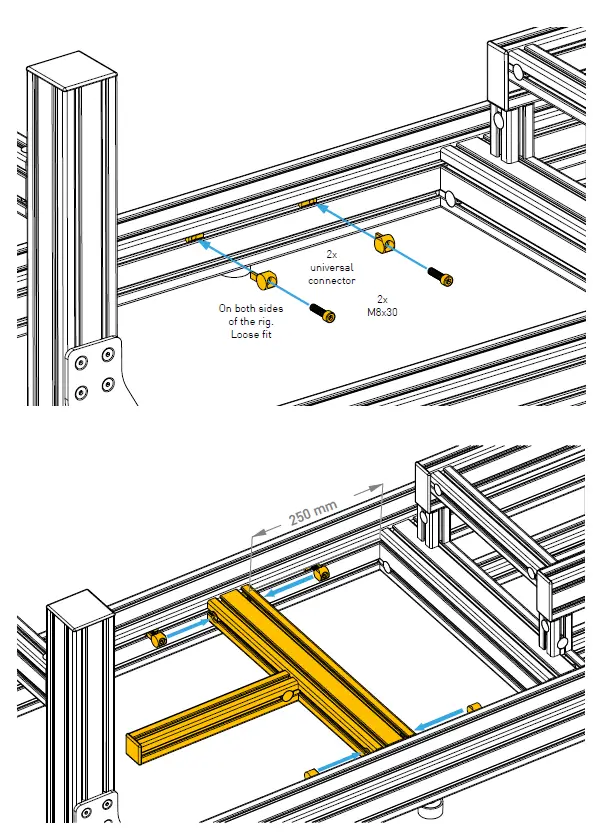 2x
universal
connector

2x
M8x30

On both sides
of the rig.
Loose fit

250 mm