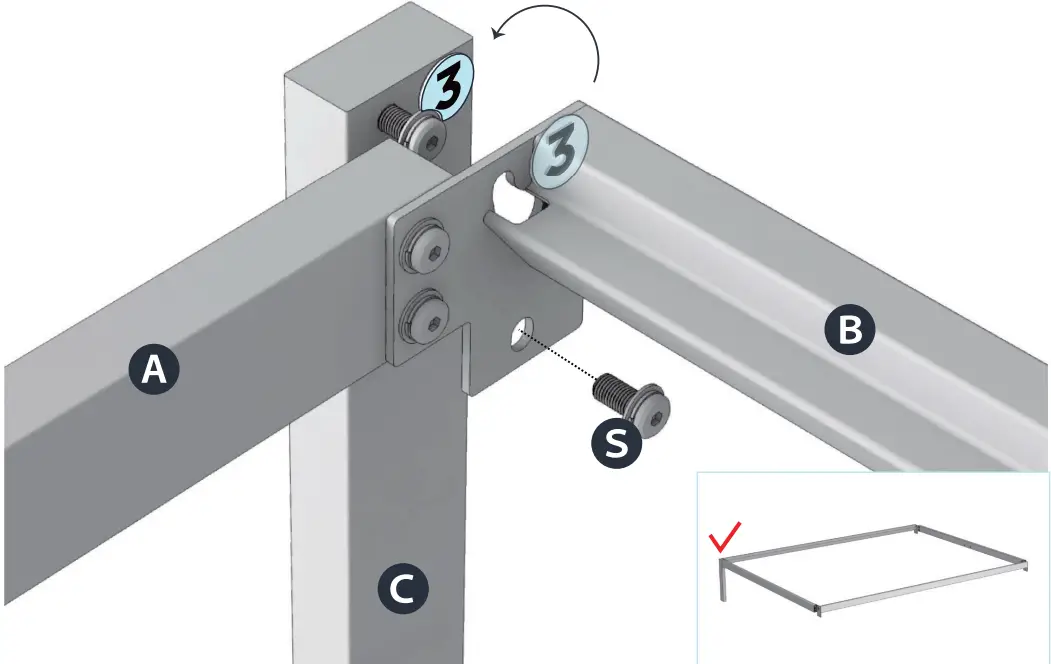 3
3
A
B
S
C