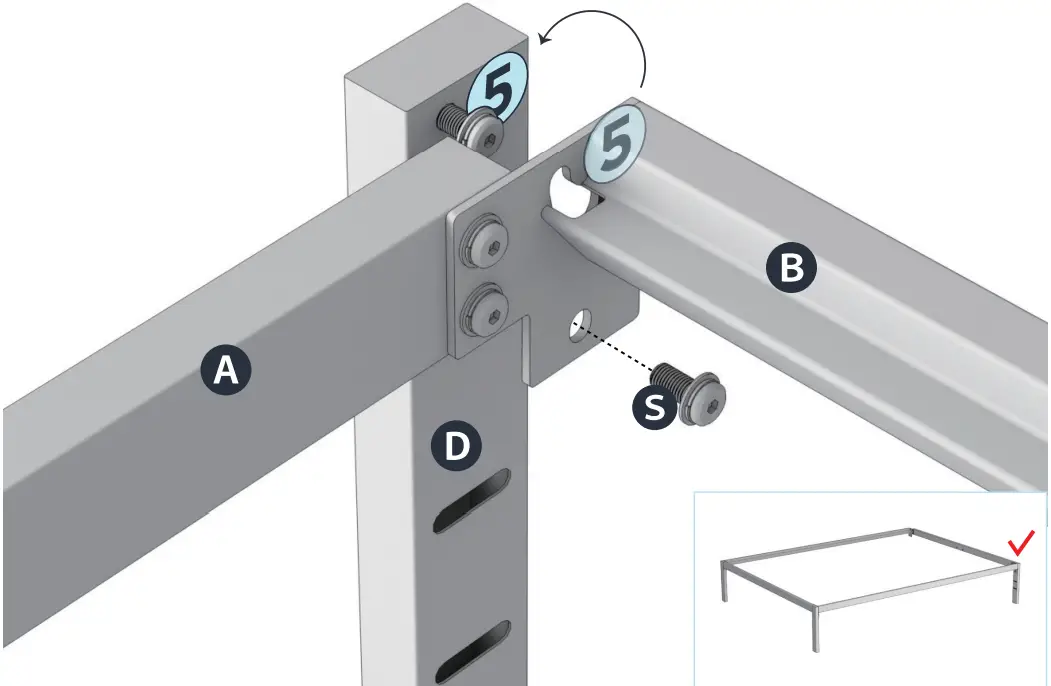 5
5
B
A
S
D