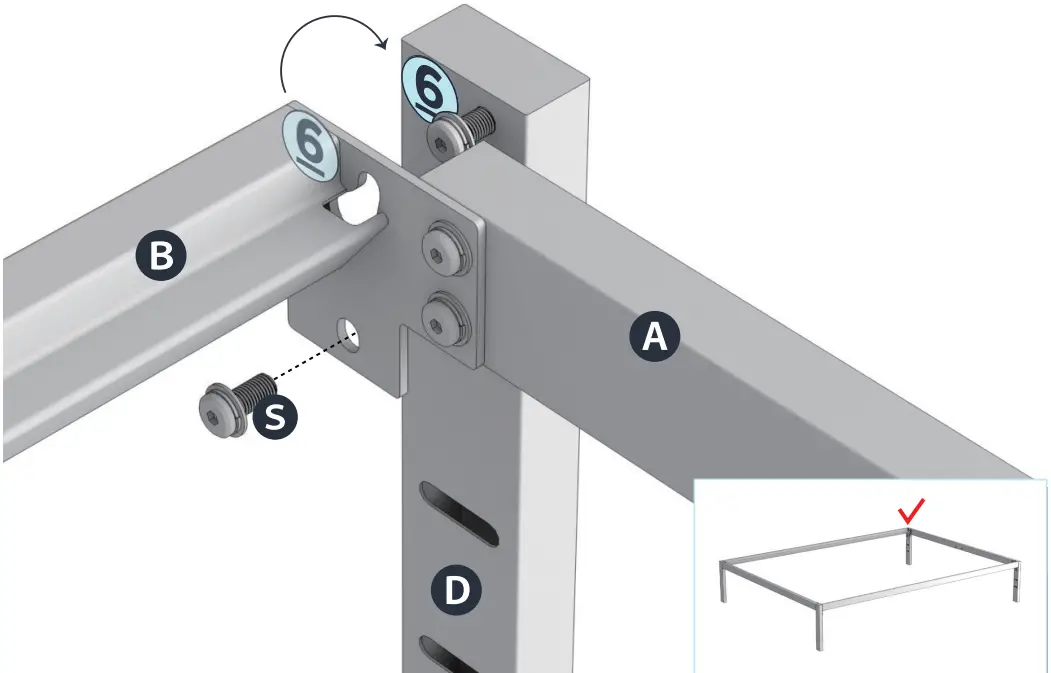 6
6
B
A
S
D