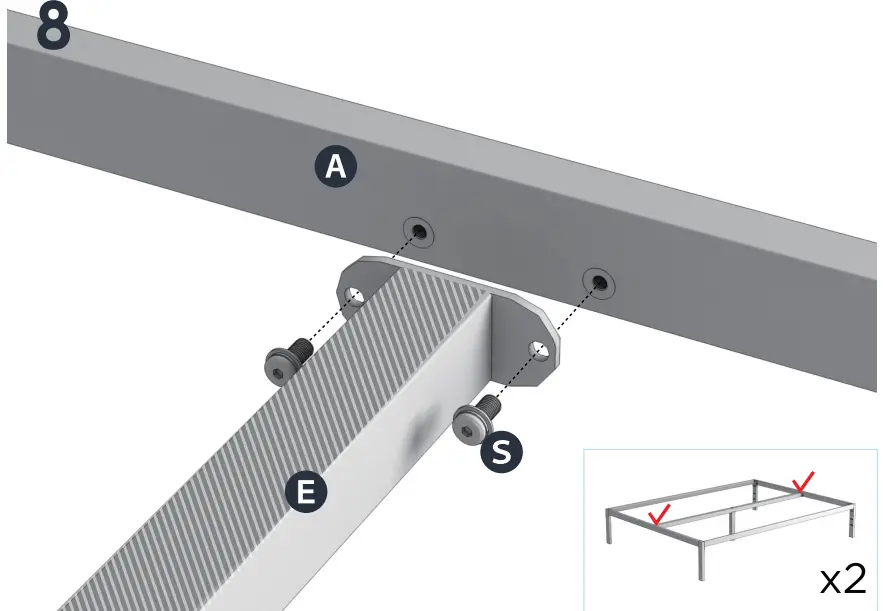 8

A

S

E

x2