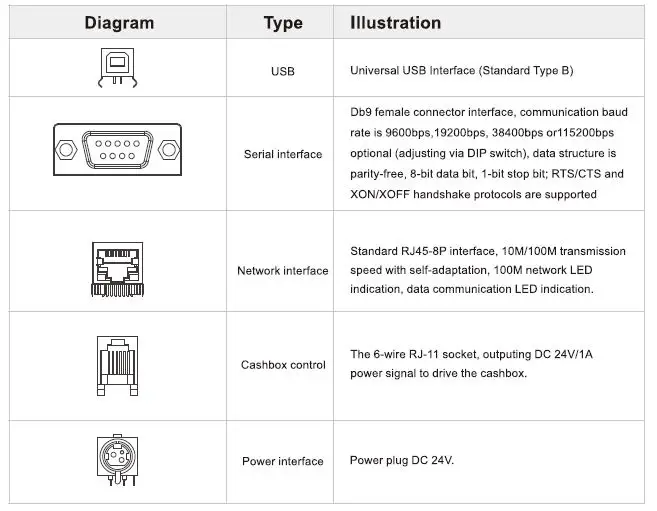 | Diagram | Type | Illustration |
|---|---|---|
| | USB | Universal USB Interface (Standard Type B) |
| | Serial interface | Db9 female connector interface, communication baud rate is 9600bps,19200bps, 38400bps or115200bps optional (adjusting via DIP switch), data structure is parity-free, 8-bit data bit, 1-bit stop bit; RTS/CTS and XON/XOFF handshake protocols are supported |
| | Network interface | Standard RJ45-8P interface, 10M/100M transmission speed with self-adaptation, 100M network LED indication, data communication LED indication. |
| | Cashbox control | The 6-wire RJ-11 socket, outputing DC 24V/1A power signal to drive the cashbox. |
| | Power interface | Power plug DC 24V. |