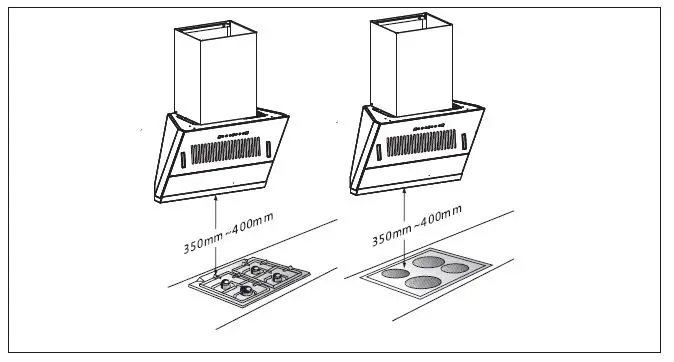 350mm ~400mm

350mm ~400mm