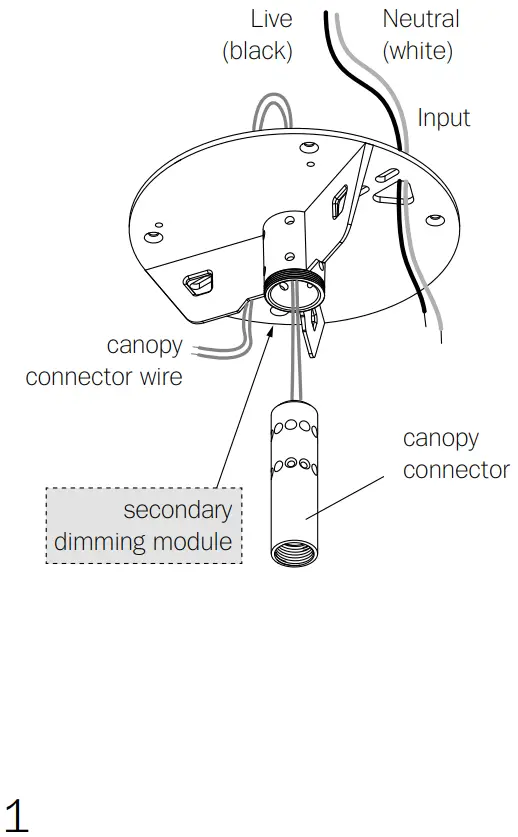 Live
(black)

Neutral
(white)

Input

canopy
connector wire

canopy
connector

secondary
dimming module

1