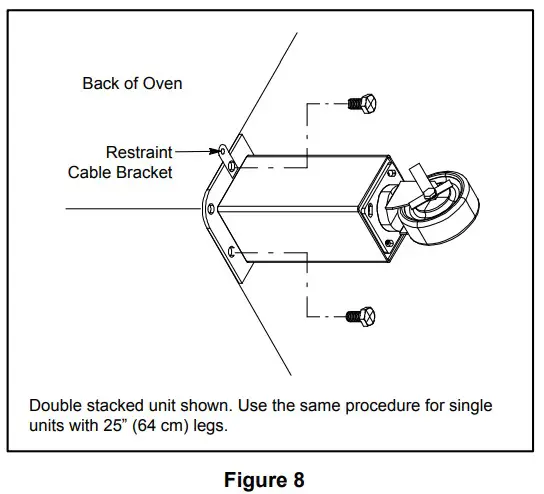 Back of Oven

Restraint Cable Bracket

Double stacked unit shown. Use the same procedure for single units with 25” (64 cm) legs.

Figure 8