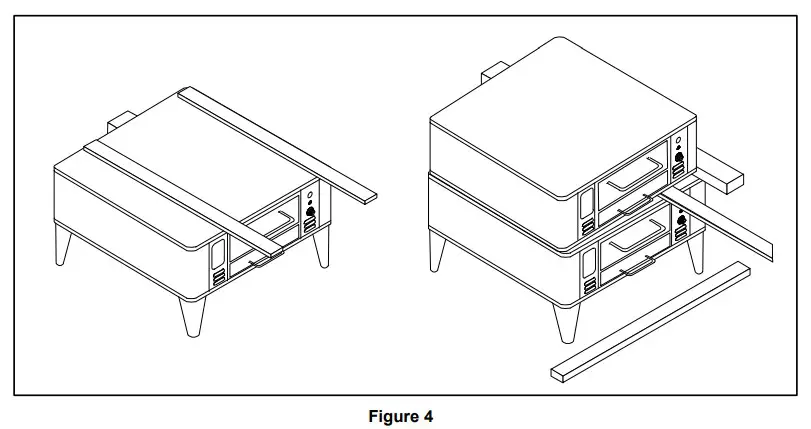 Figure 4