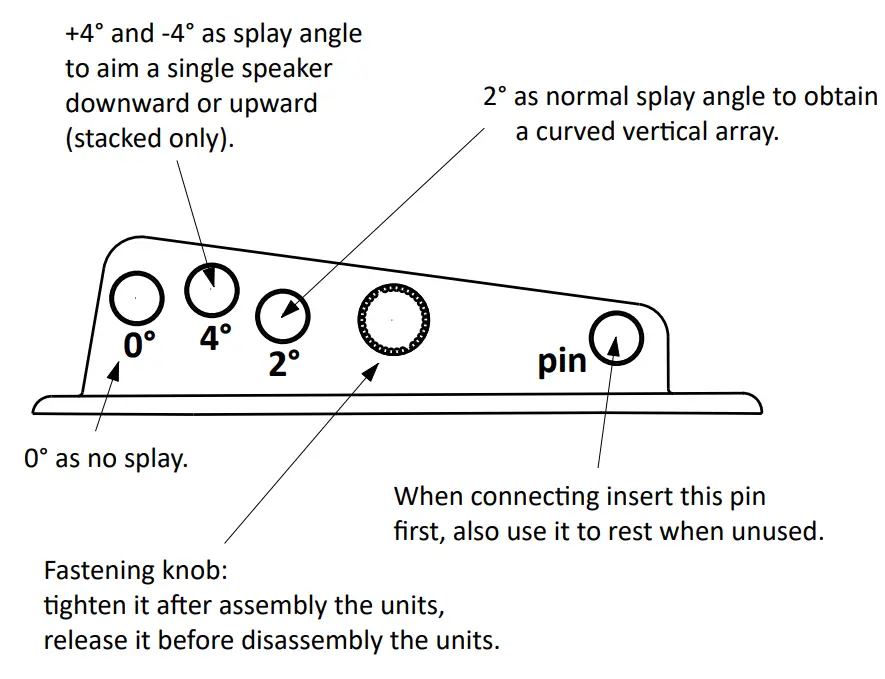 +4° and -4° as splay angle to aim a single speaker downward or upward (stacked only).

2° as normal splay angle to obtain a curved vertical array.

0°

4°

2°

pin

0° as no splay.

When connecting insert this pin first, also use it to rest when unused.

Fastening knob:
tighten it after assembly the units,
release it before disassembly the units.