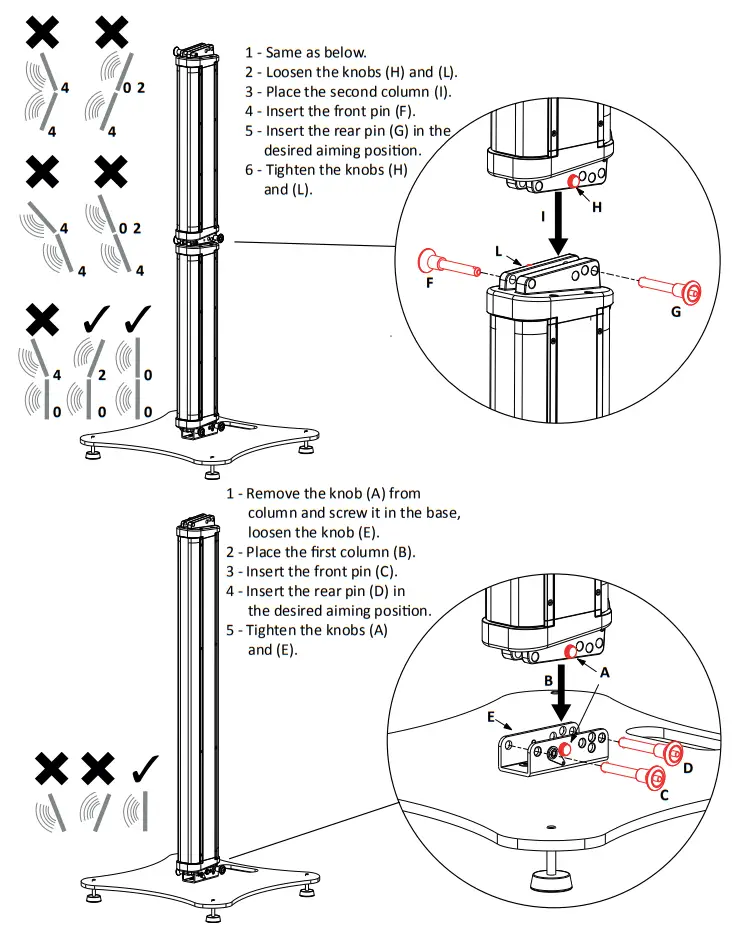 4
4
0 2
4
4
4
0 2
4
4
0
2
0
0
0

1 - Same as below.
2 - Loosen the knobs (H) and (L).
3 - Place the second column (I).
4 - Insert the front pin (F).
5 - Insert the rear pin (G) in the desired aiming position.
6 - Tighten the knobs (H) and (L).

H
I
L
F
G

1 - Remove the knob (A) from column and screw it in the base, loosen the knob (E).
2 - Place the first column (B).
3 - Insert the front pin (C).
4 - Insert the rear pin (D) in the desired aiming position.
5 - Tighten the knobs (A) and (E).

B
A
E
D
C