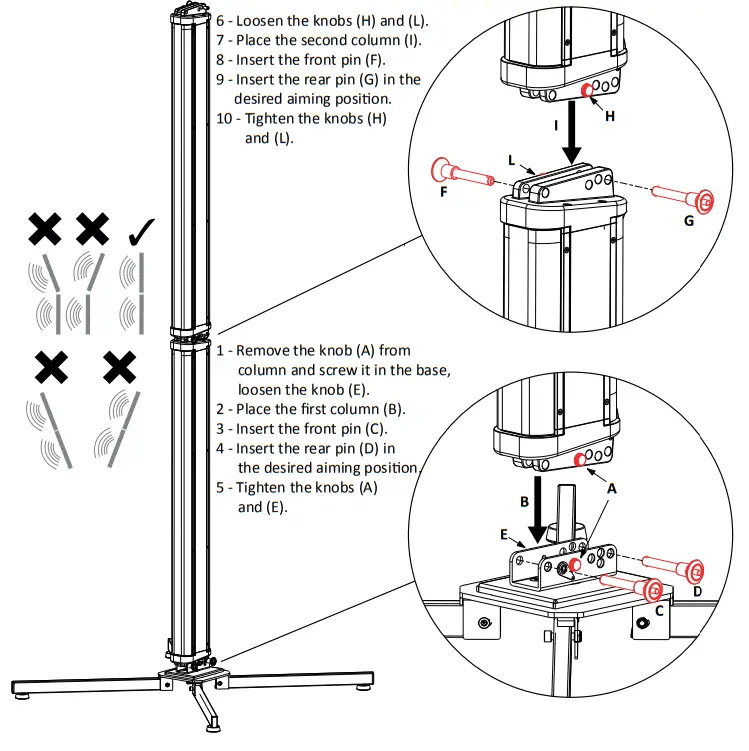 6 - Loosen the knobs (H) and (L).
7 - Place the second column (I).
8 - Insert the front pin (F).
9 - Insert the rear pin (G) in the desired aiming position.
10 - Tighten the knobs (H) and (L).

H
I
L
F
G

1 - Remove the knob (A) from column and screw it in the base, loosen the knob (E).
2 - Place the first column (B).
3 - Insert the front pin (C).
4 - Insert the rear pin (D) in the desired aiming position.
5 - Tighten the knobs (A) and (E).

A
B
E
D
C