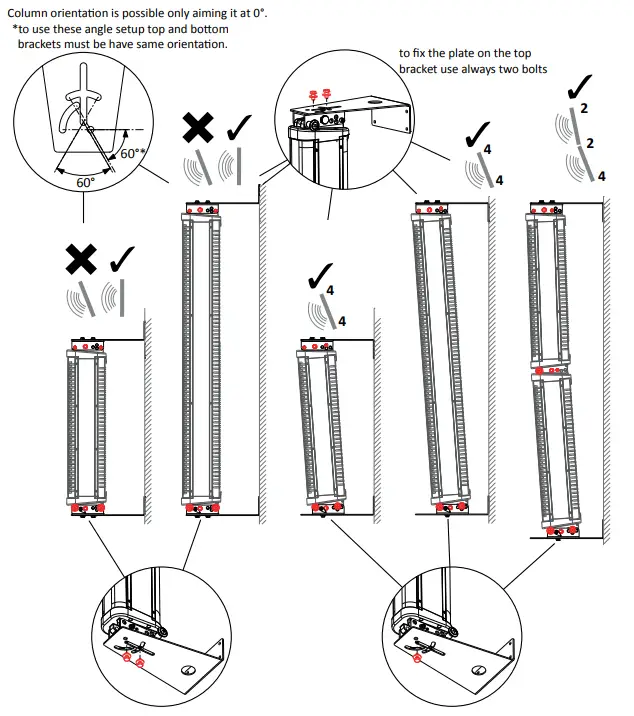 Column orientation is possible only aiming it at 0°.
*to use these angle setup top and bottom brackets must be have same orientation.

to fix the plate on the top bracket use always two bolts

60°*

60°

4
4

4
4

2
2
4