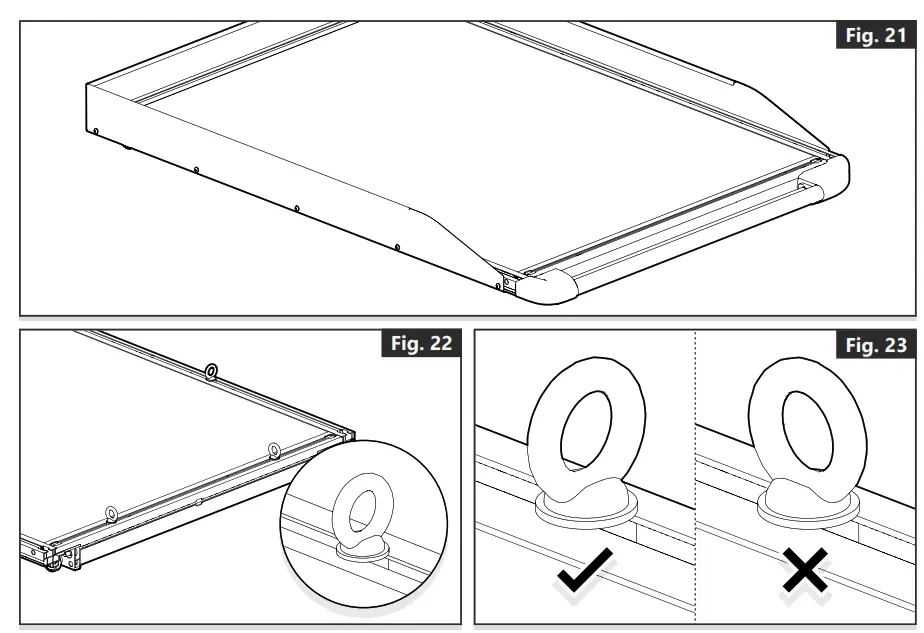 Fig. 21

Fig. 22

Fig. 23