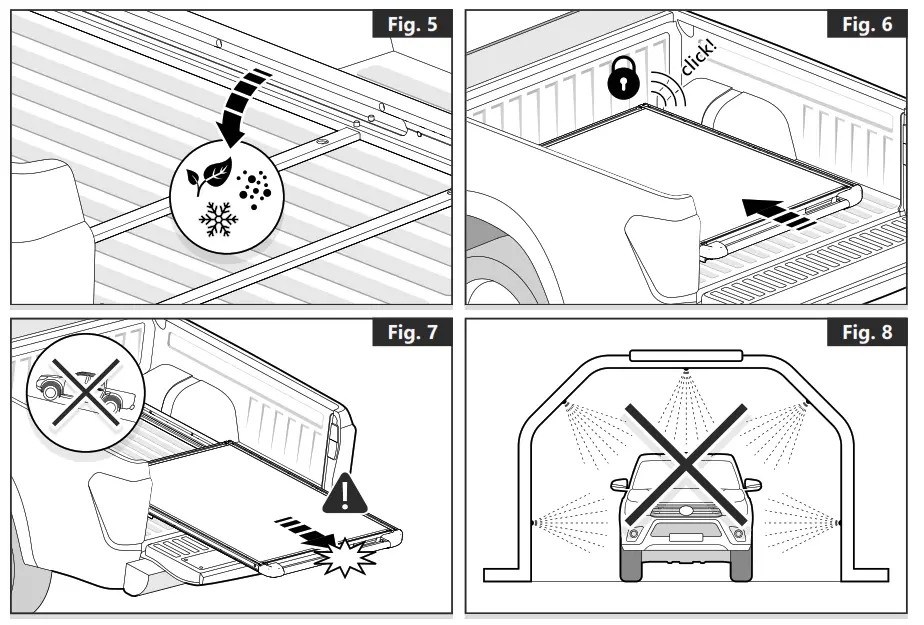 Fig. 5

Fig. 6

click!

Fig. 7

Fig. 8