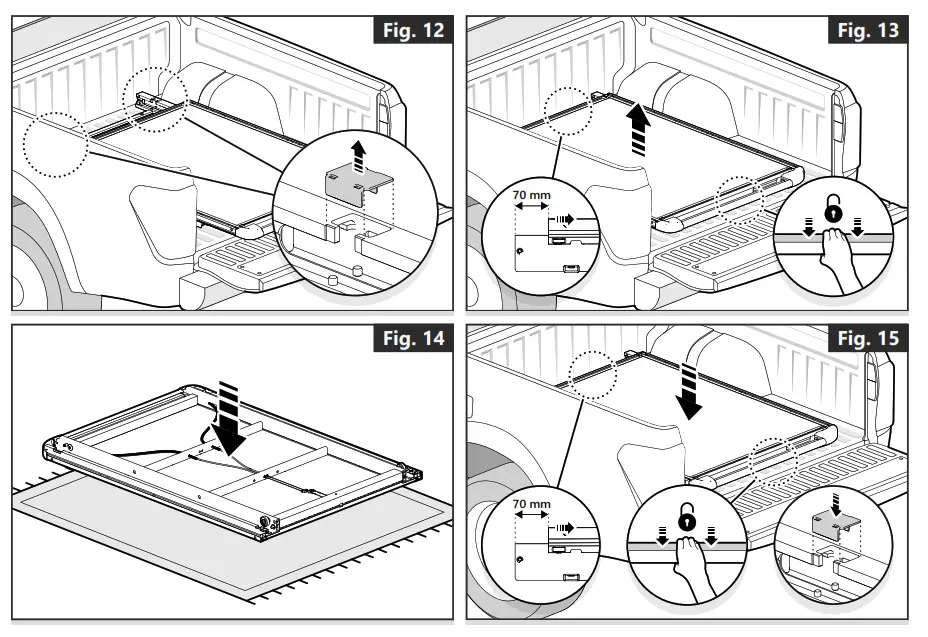 Fig. 12

Fig. 13

70 mm

Fig. 14

Fig. 15

70 mm