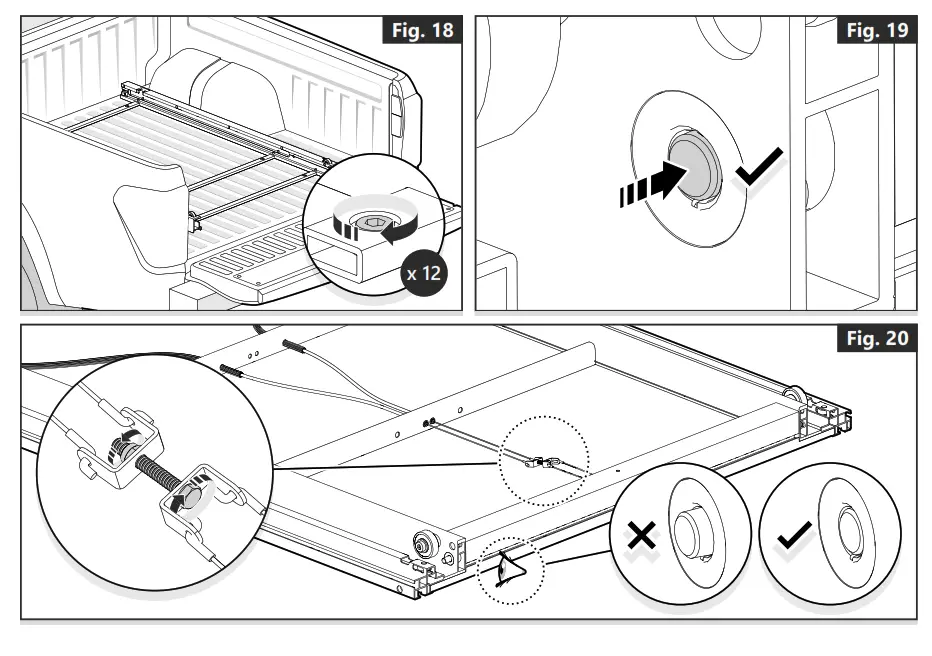 Fig. 18

x 12

Fig. 19

Fig. 20