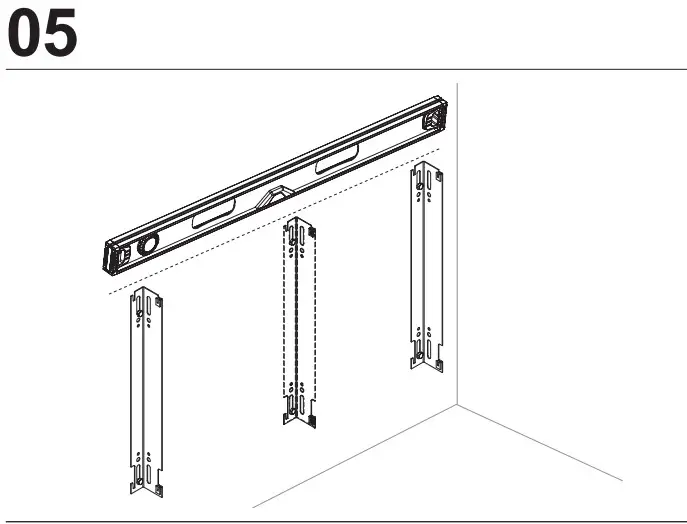 05