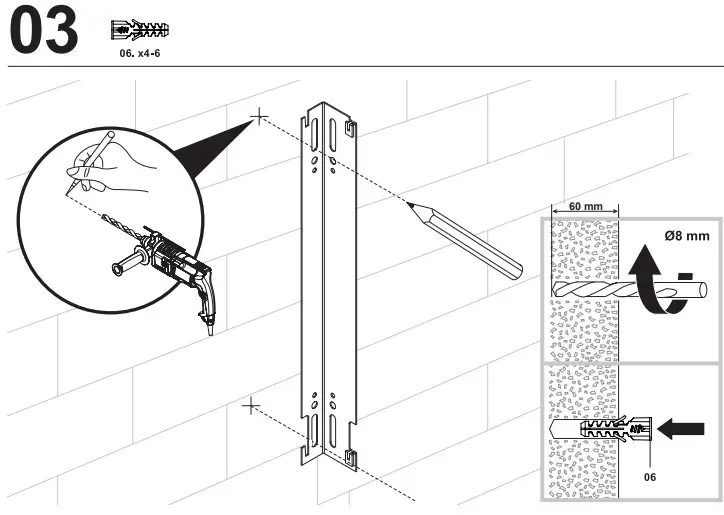 03

06. x4-6

60 mm

Ø8 mm

06