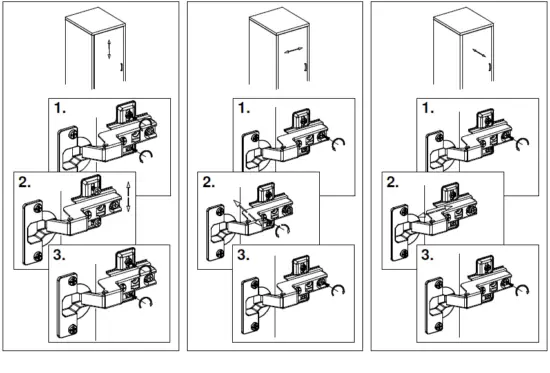 1.

2.

3.

1.

2.

3.

1.

2.

3.