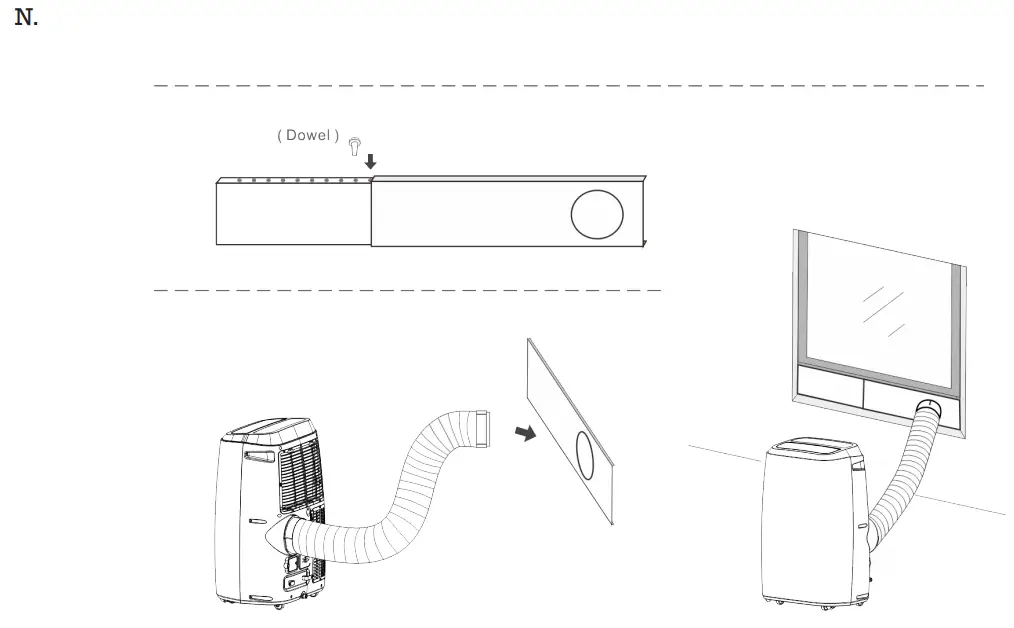 N.

( Dowel )