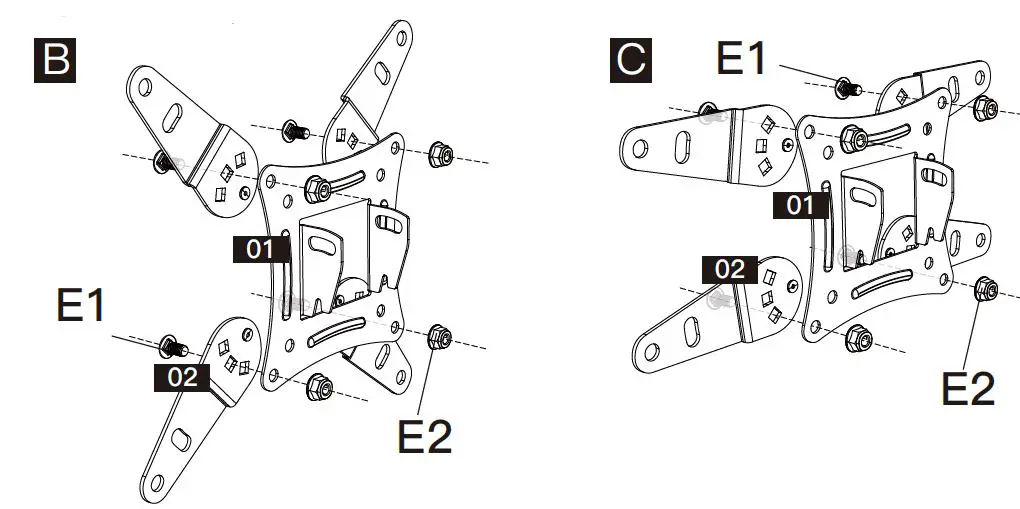 B

01

E1

02

E2

C

E1

01

02

E2