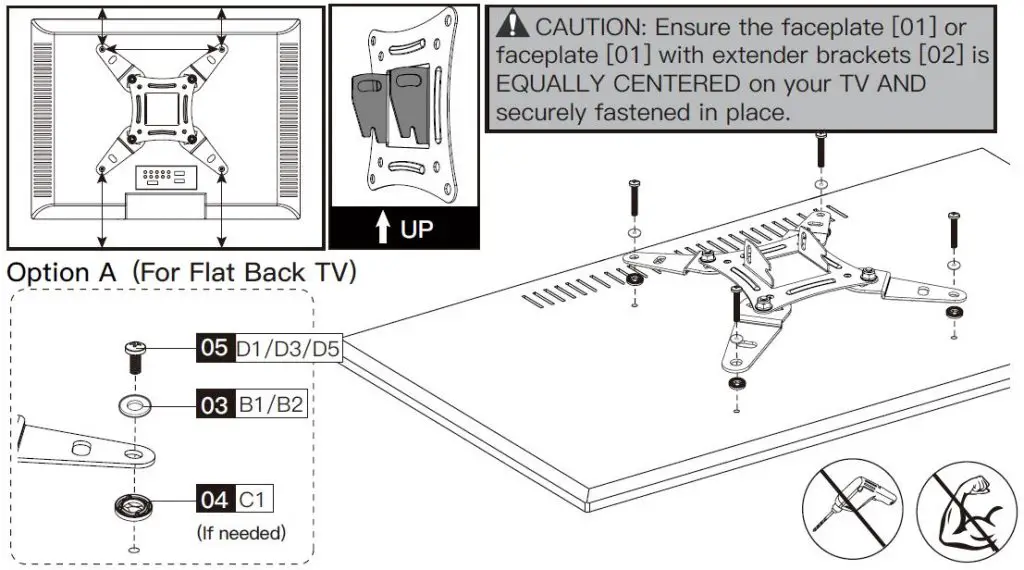 UP

CAUTION: Ensure the faceplate [01] or faceplate [01] with extender brackets [02] is EQUALLY CENTERED on your TV AND securely fastened in place.

Option A (For Flat Back TV)

05 D1/D3/D5

03 B1/B2

04 C1

(If needed)