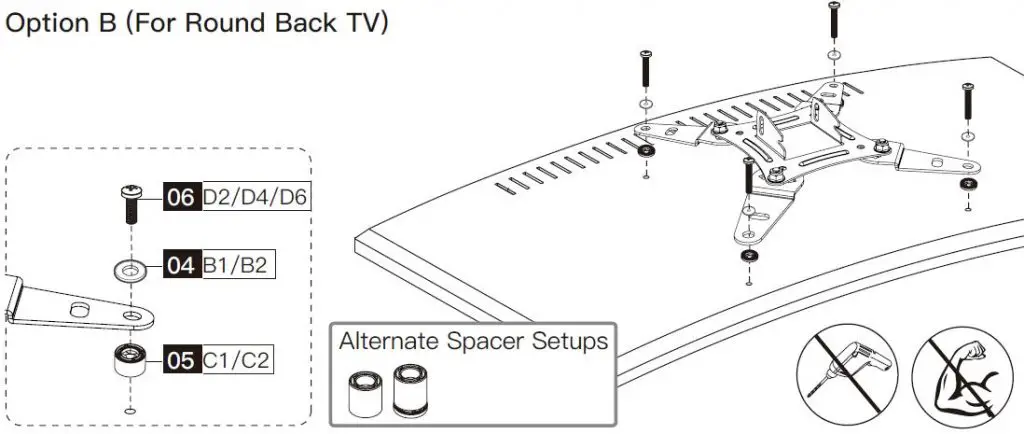 Option B (For Round Back TV)

06 D2/D4/D6

04 B1/B2

05 C1/C2

Alternate Spacer Setups