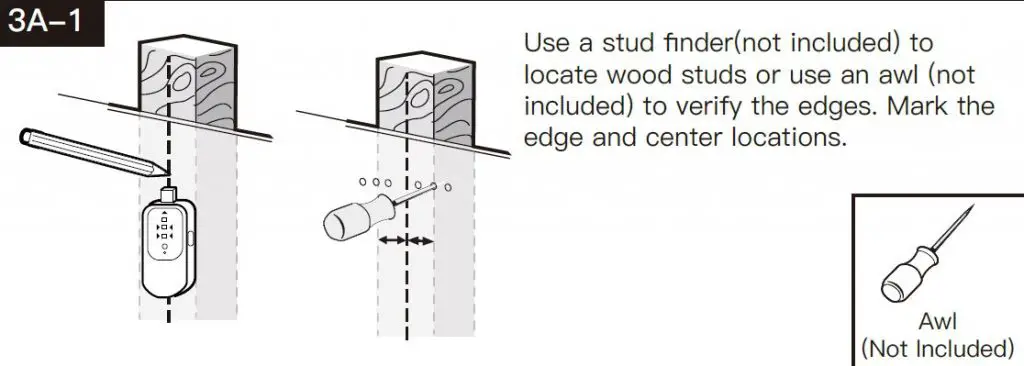 3A–1

Use a stud finder(not included) to locate wood studs or use an awl (not included) to verify the edges. Mark the edge and center locations.

Awl
(Not Included)