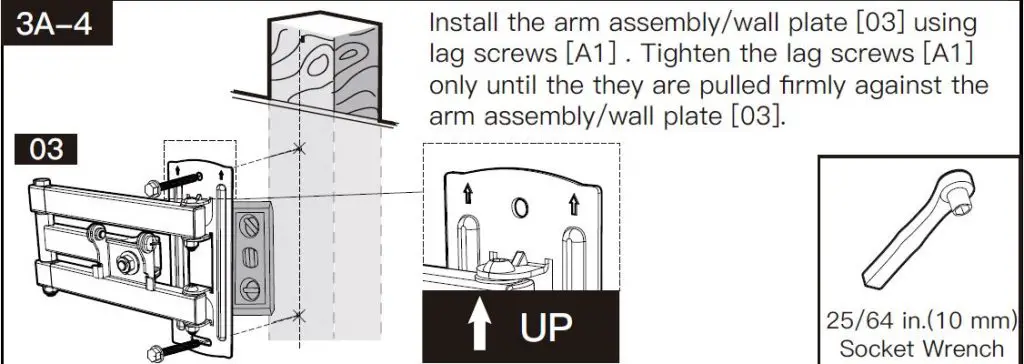 3A-4

Install the arm assembly/wall plate [03] using lag screws [A1] . Tighten the lag screws [A1] only until the they are pulled firmly against the arm assembly/wall plate [03].

03

UP

25/64 in.(10 mm) Socket Wrench