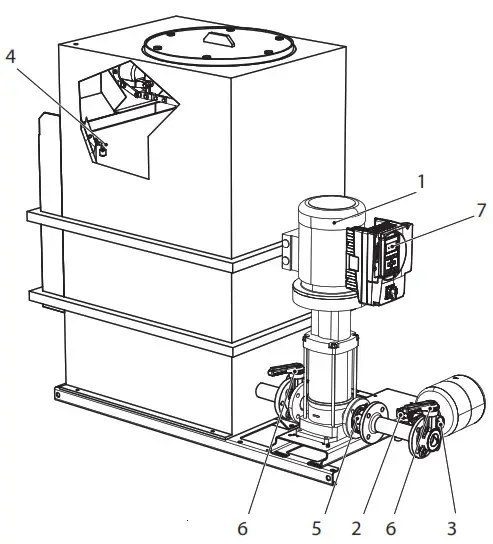 4
1
7
6
5
2
6
3