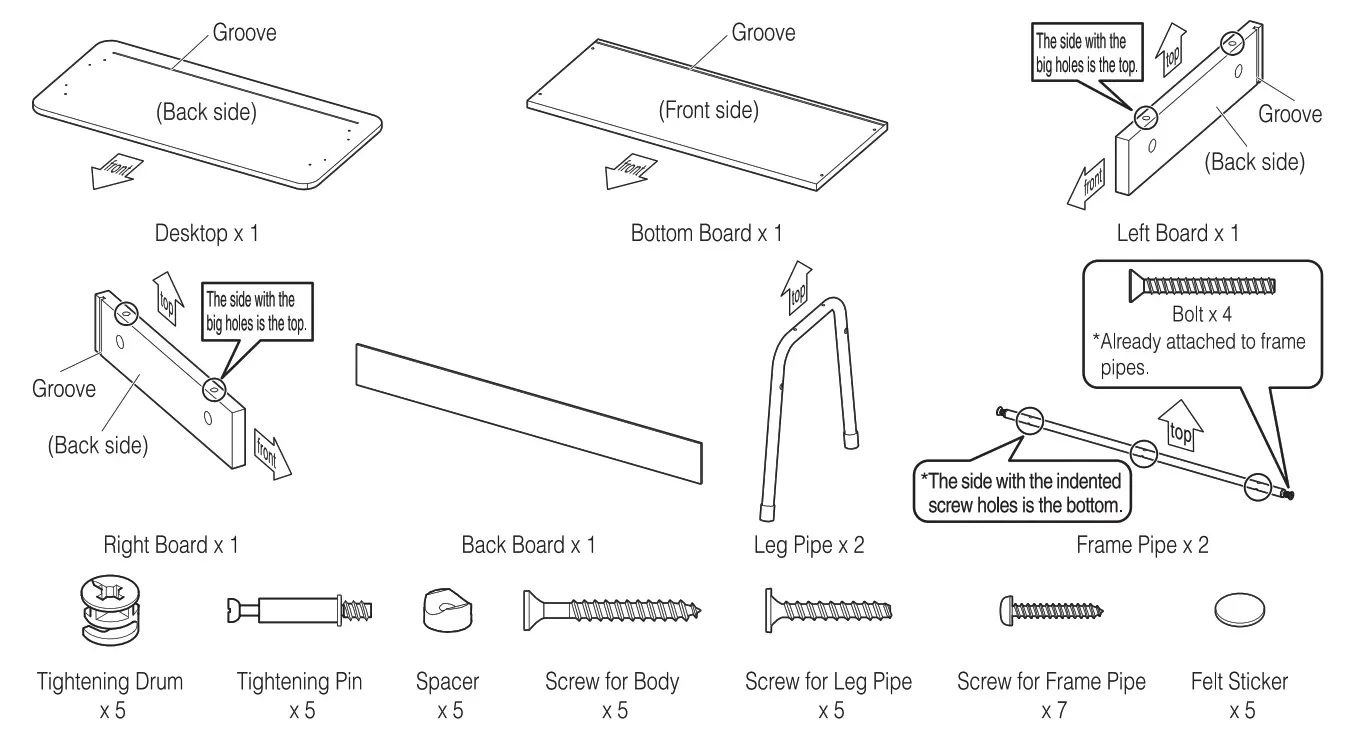 Groove

(Back side)

front

Desktop x 1

Groove

(Front side)

front

Bottom Board x 1

The side with the big holes is the top.

top

Groove

(Back side)

front

Left Board x 1

top

The side with the big holes is the top.

Groove

(Back side)

front

Right Board x 1

Back Board x 1

top

Leg Pipe x 2

Bolt x 4
*Already attached to frame pipes.

top

*The side with the indented screw holes is the bottom.

Frame Pipe x 2

Tightening Drum x 5

Tightening Pin x 5

Spacer x 5

Screw for Body x 5

Screw for Leg Pipe x 5

Screw for Frame Pipe x 7

Felt Sticker x 5