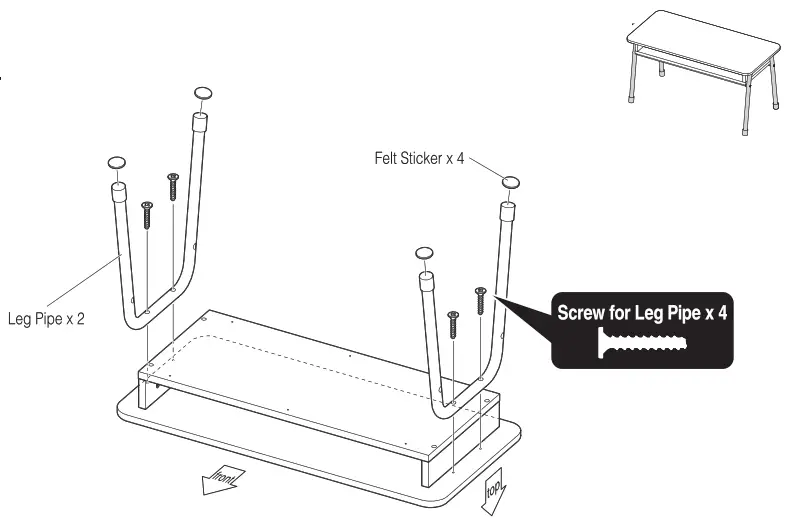 Felt Sticker x 4

Leg Pipe x 2

Screw for Leg Pipe x 4

front

top