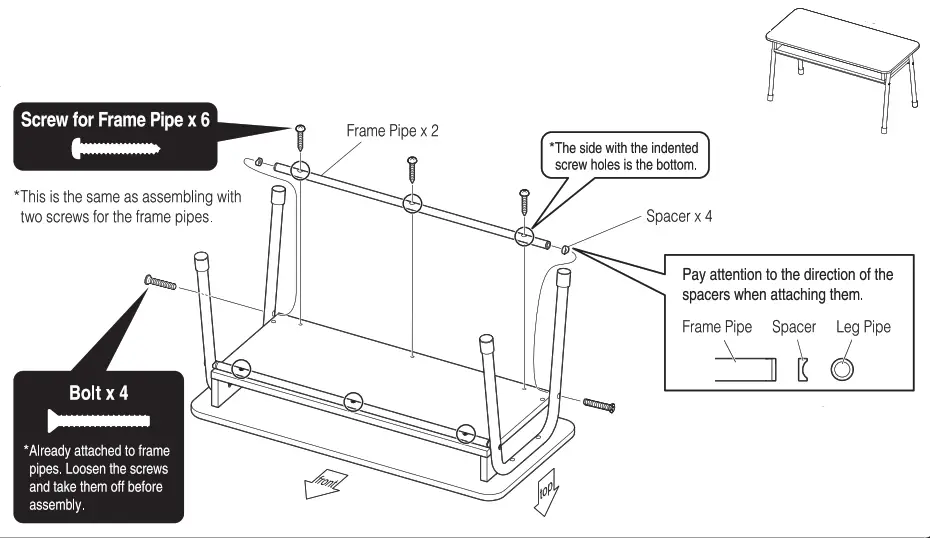 Screw for Frame Pipe x 6

*This is the same as assembling with two screws for the frame pipes.

Frame Pipe x 2

*The side with the indented screw holes is the bottom.

Spacer x 4

Pay attention to the direction of the spacers when attaching them.

Frame Pipe Spacer Leg Pipe

Bolt x 4

*Already attached to frame pipes. Loosen the screws and take them off before assembly.

front

top