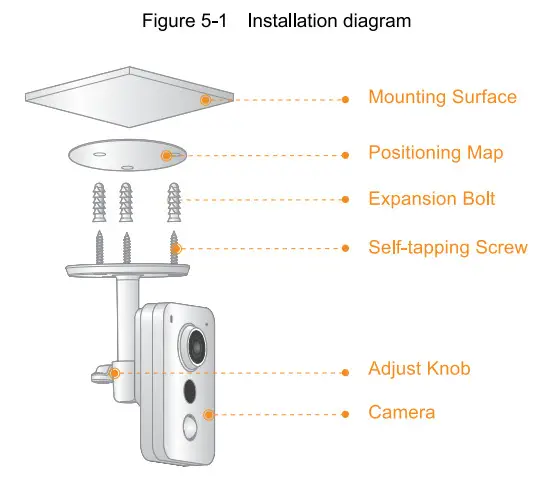 Figure 5-1 Installation diagram

Mounting Surface

Positioning Map

Expansion Bolt

Self-tapping Screw

Adjust Knob

Camera