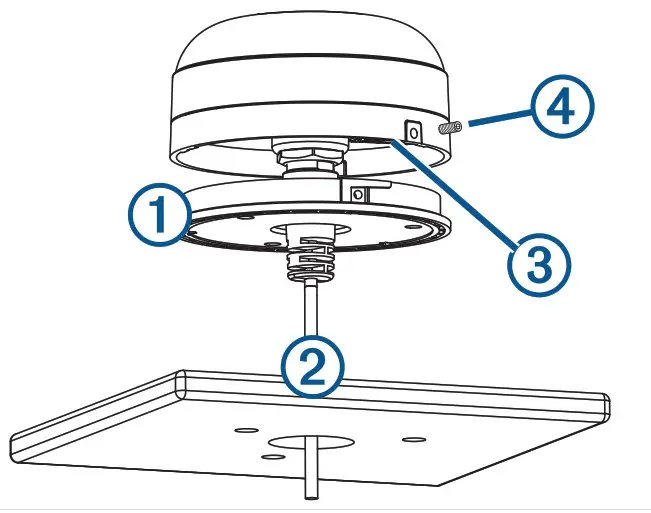 4
1
3
2