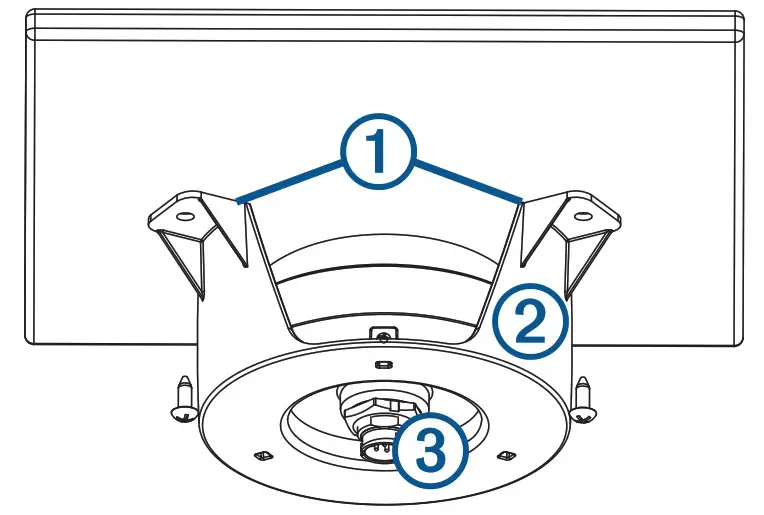 1
2
3