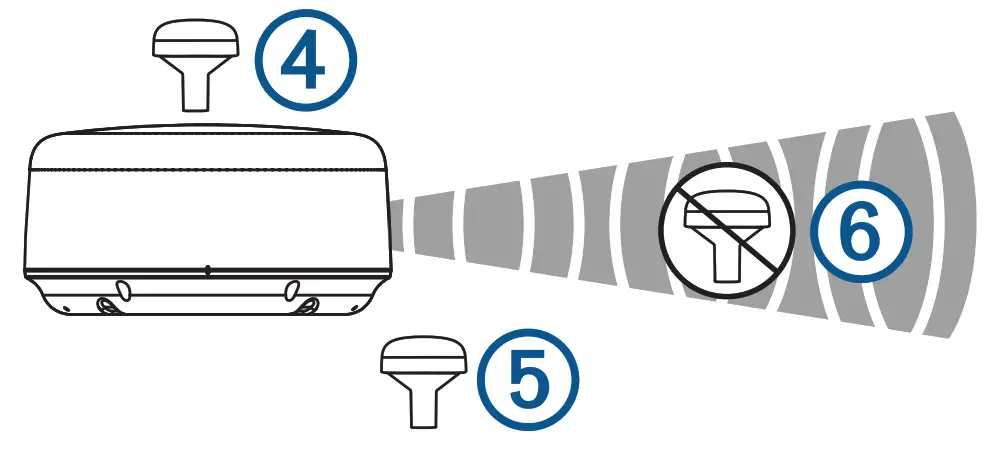 4

6

5