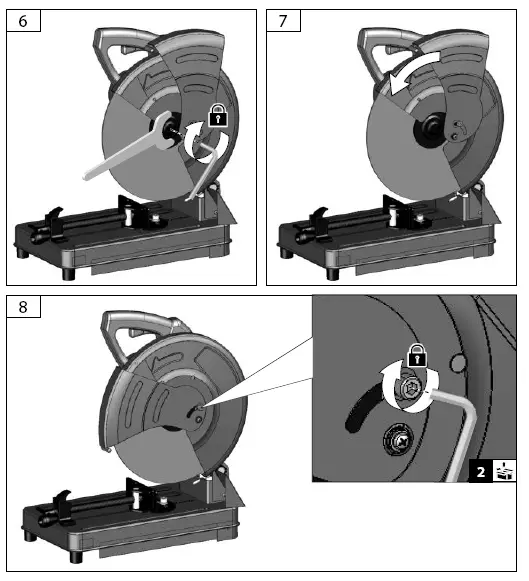 6

7

8

2