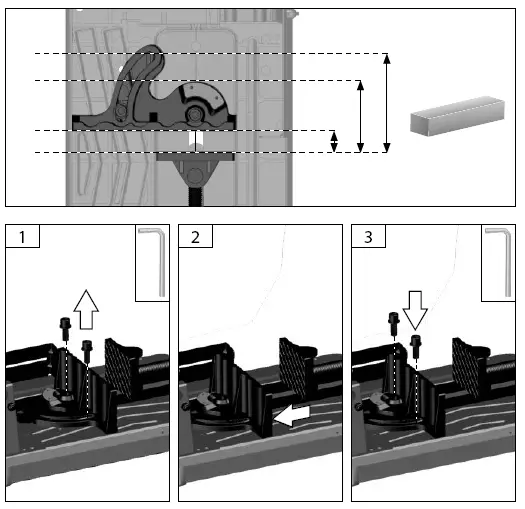 1

2

3