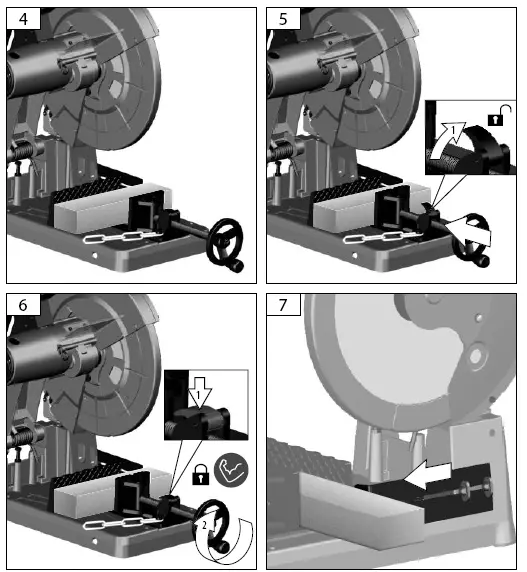 4

5

1

6

1

2

7