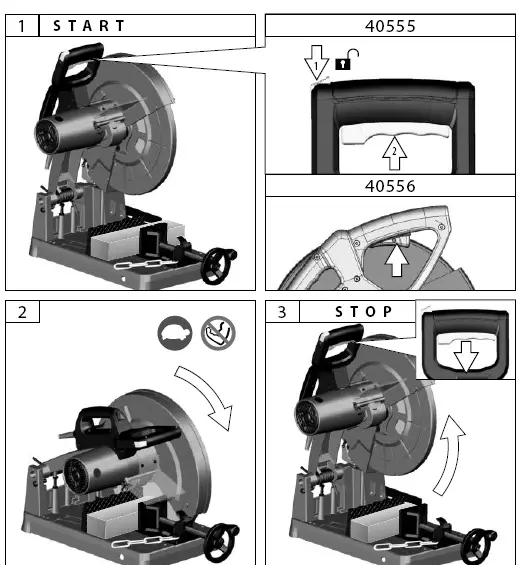 1 START

40555

1

2

40556

2

3 STOP