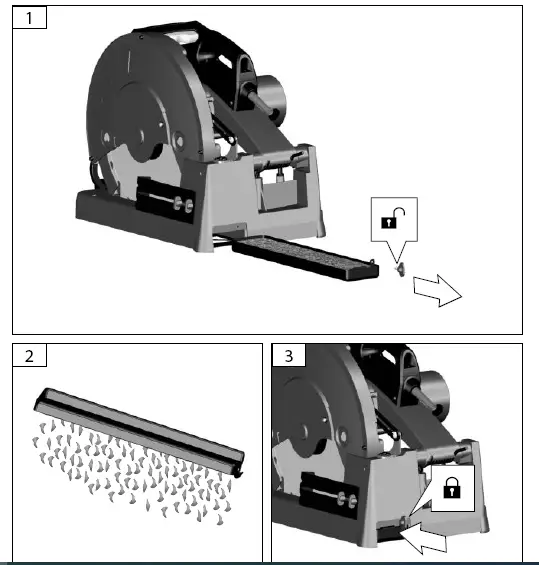 1

2

3