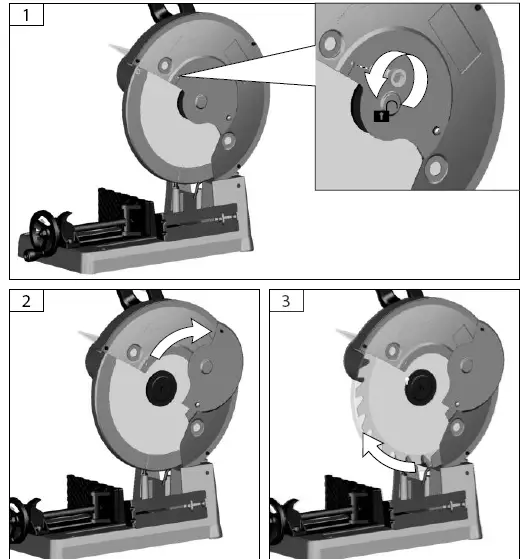 1

2

3