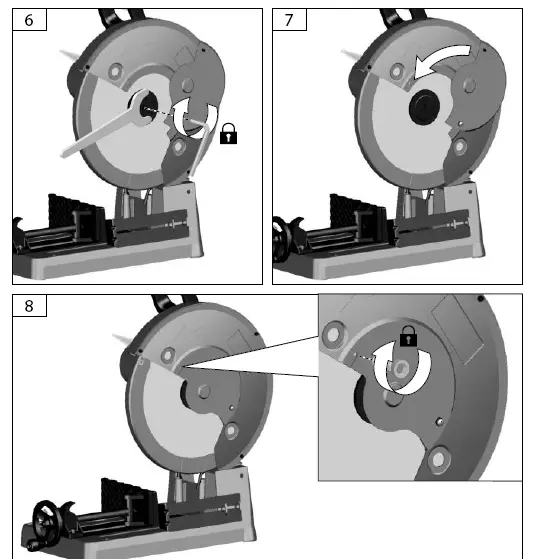 6

7

8