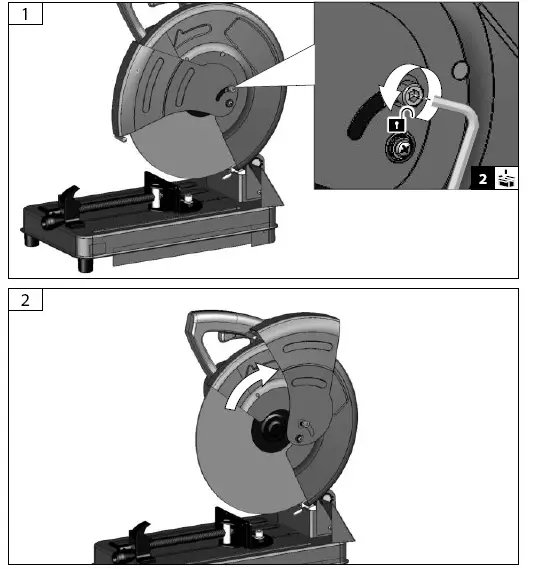 1

2

2