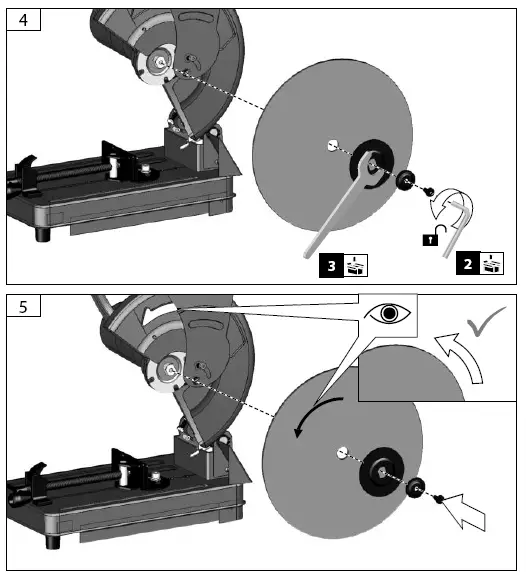 4

3

2

5