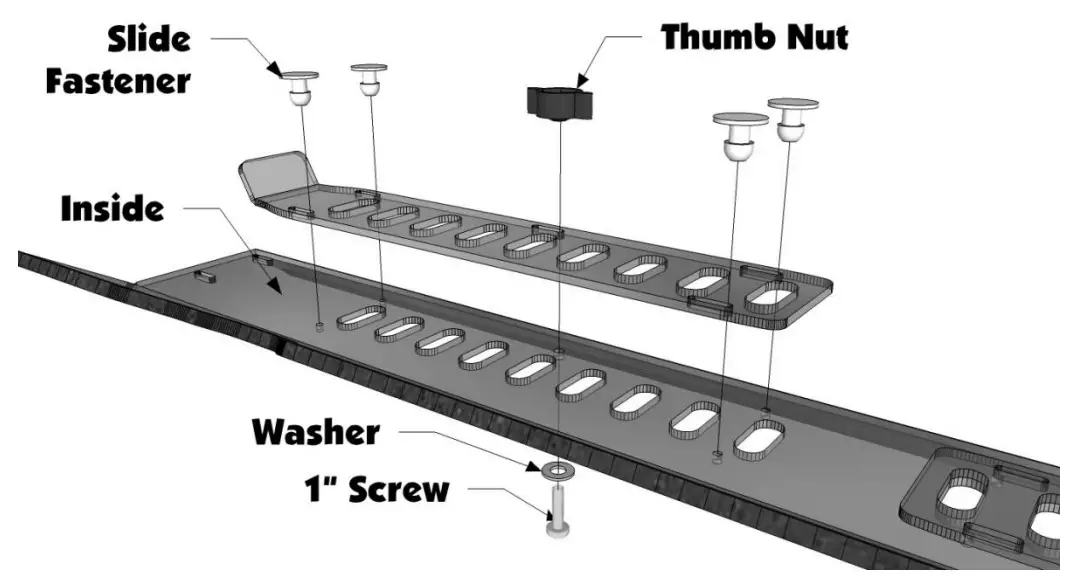 Slide Fastener

Thumb Nut

Inside

Washer

1" Screw