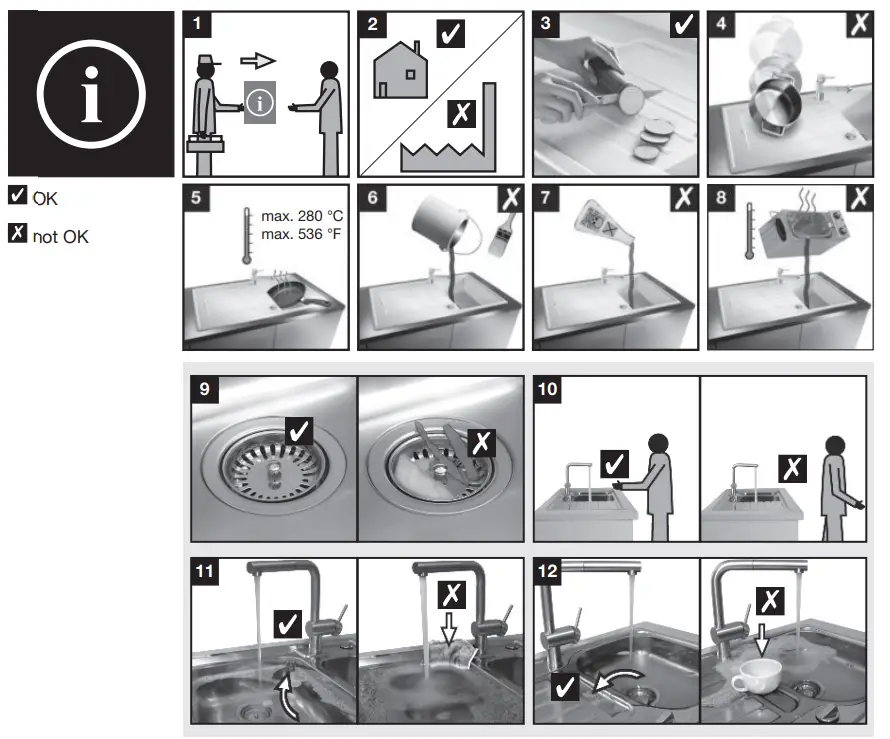 i

✓ OK

✗ not OK

1

i

2 ✓

✗

3 ✓

4 ✗

5
max. 280 °C
max. 536 °F

6 ✗

7 ✗

8 ✗

9 ✓ ✗

10 ✓ ✗

11 ✓ ✗

12 ✓ ✗